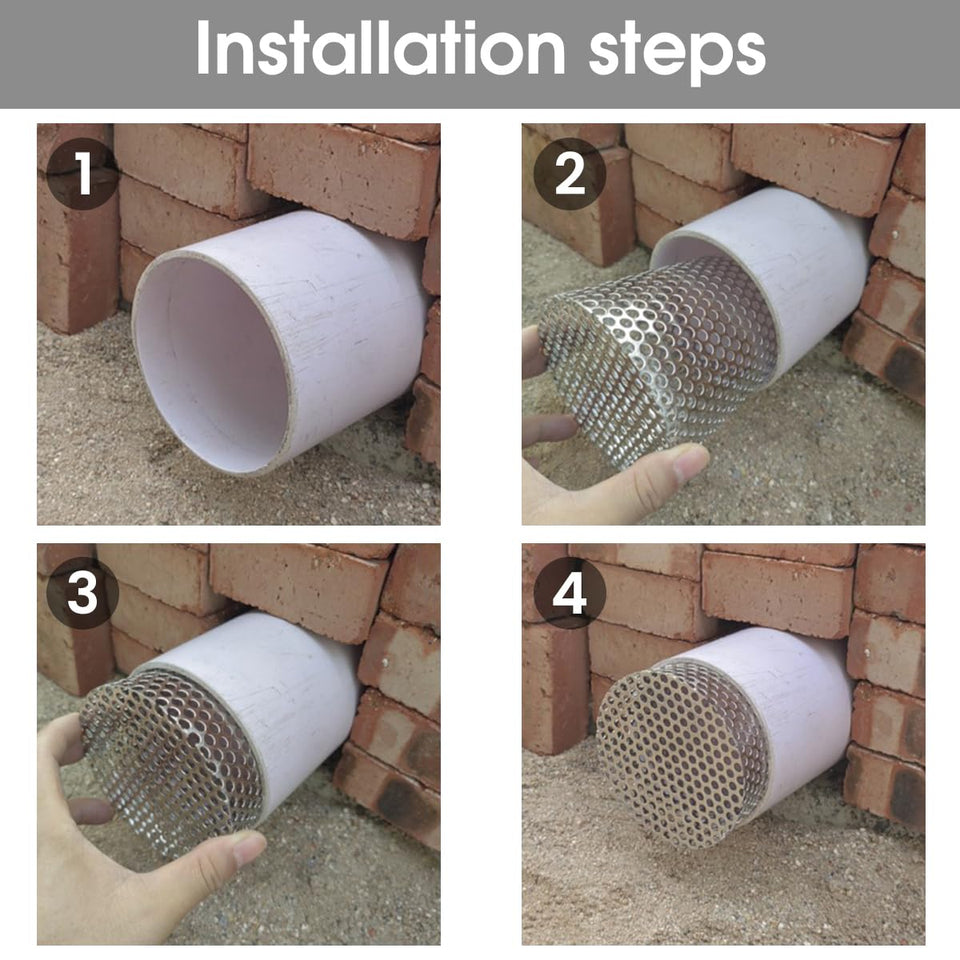 Installation steps

1

2

3

4